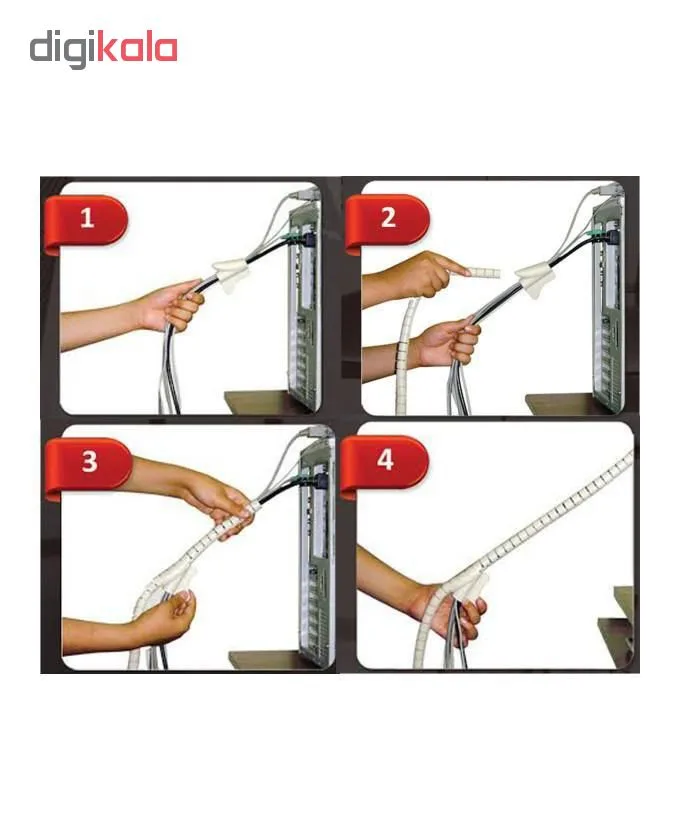 digikala

1

2

3

4